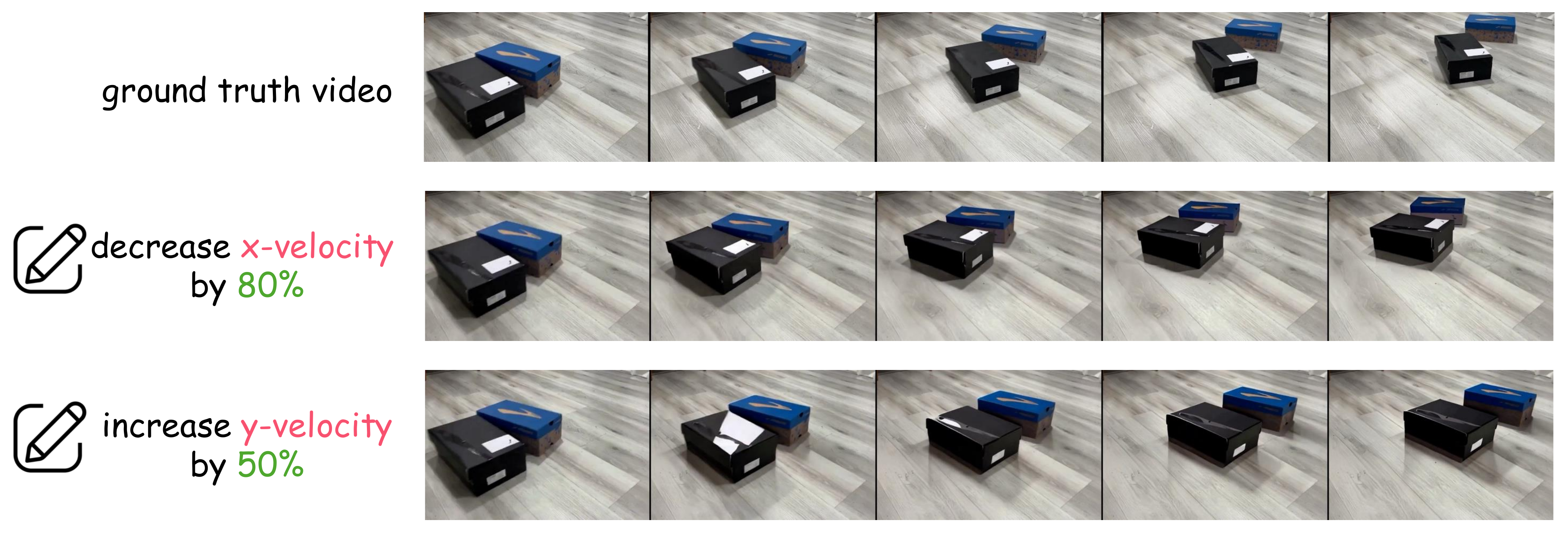 ground truth video

decrease x-velocity by 80%

increase y-velocity by 50%